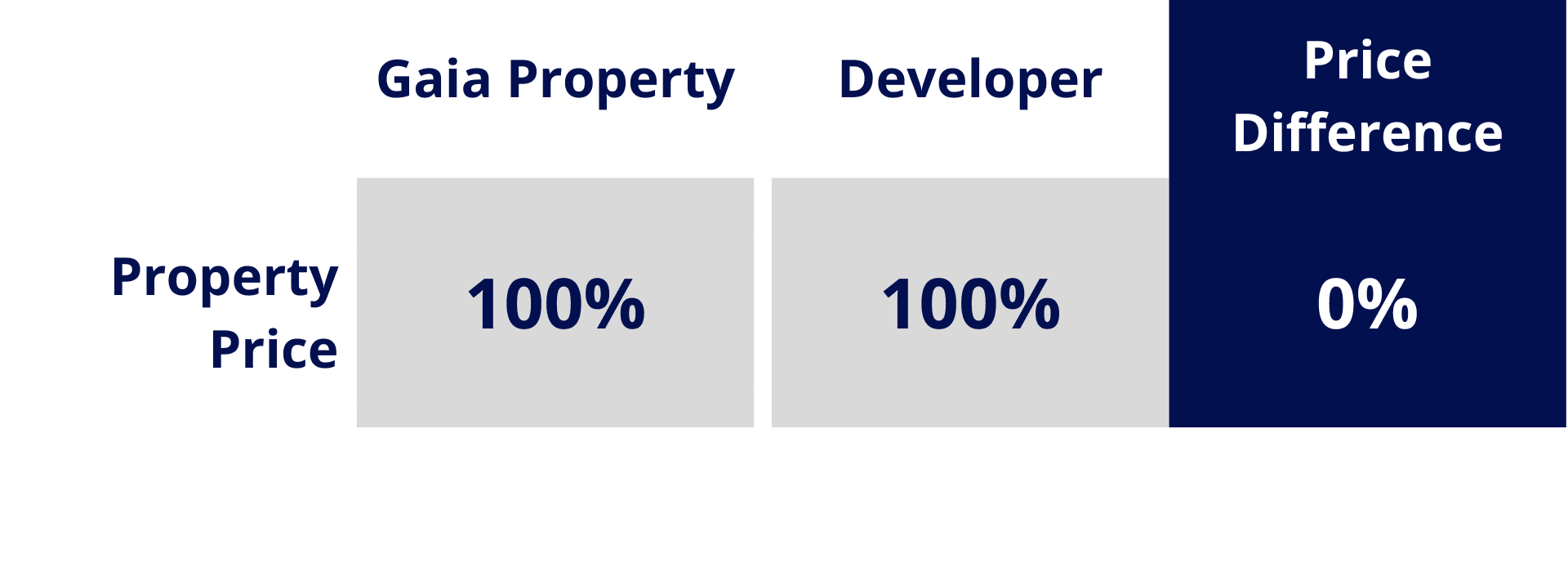 | | Gaia Property | Developer | Price Difference |
|---|---|---|---|
| Property Price | 100% | 100% | 0% |